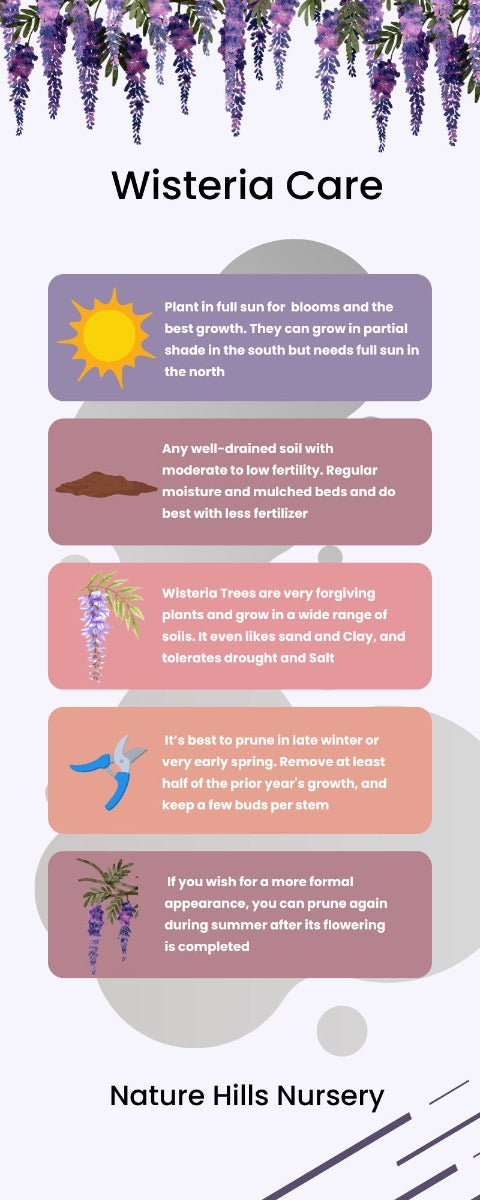 Wisteria Care

Plant in full sun for blooms and the best growth. They can grow in partial shade in the south but needs full sun in the north

Any well-drained soil with moderate to low fertility. Regular moisture and mulched beds and do best with less fertilizer

Wisteria Trees are very forgiving plants and grow in a wide range of soils. It even likes sand and Clay, and tolerates drought and Salt

It's best to prune in late winter or very early spring. Remove at least half of the prior year's growth, and keep a few buds per stem

If you wish for a more formal appearance, you can prune again during summer after its flowering is completed

Nature Hills Nursery