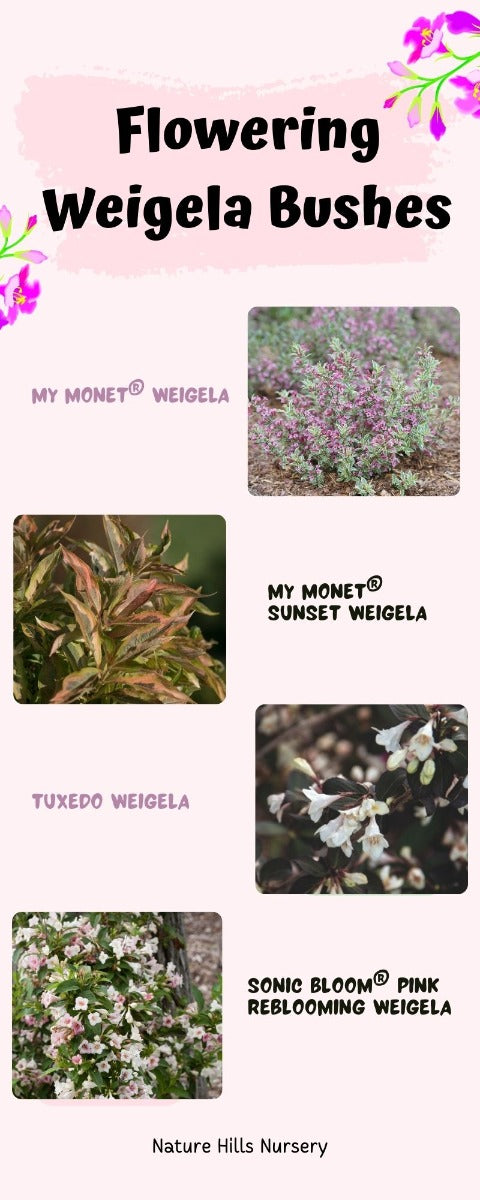 Flowering Weigela Bushes

MY MONET® WEIGELA

MY MONET® SUNSET WEIGELA

TUXEDO WEIGELA

SONIC BLOOM® PINK REBLOOMING WEIGELA

Nature Hills Nursery