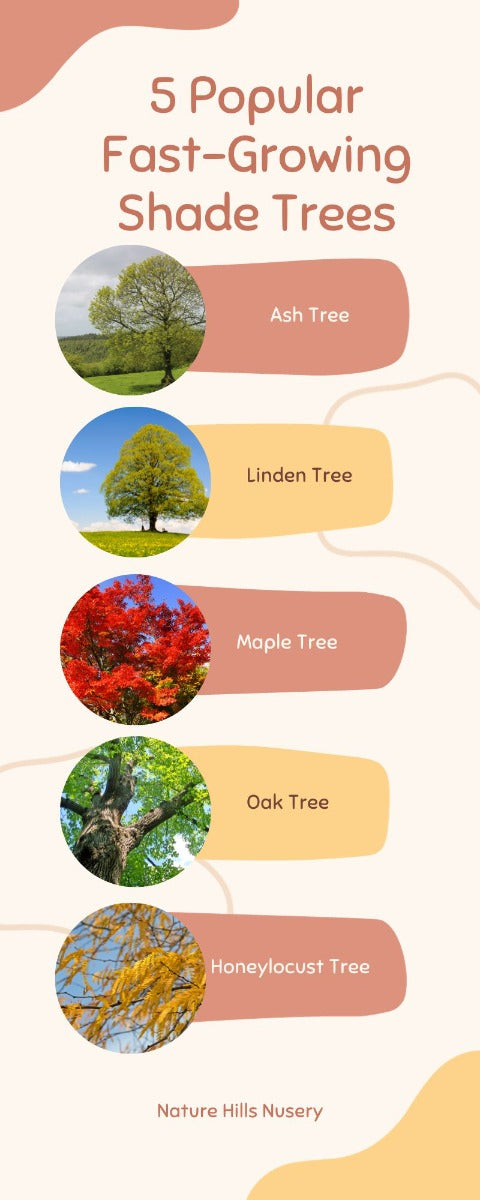 5 Popular Fast-Growing Shade Trees

Ash Tree

Linden Tree

Maple Tree

Oak Tree

Honeylocust Tree

Nature Hills Nusery