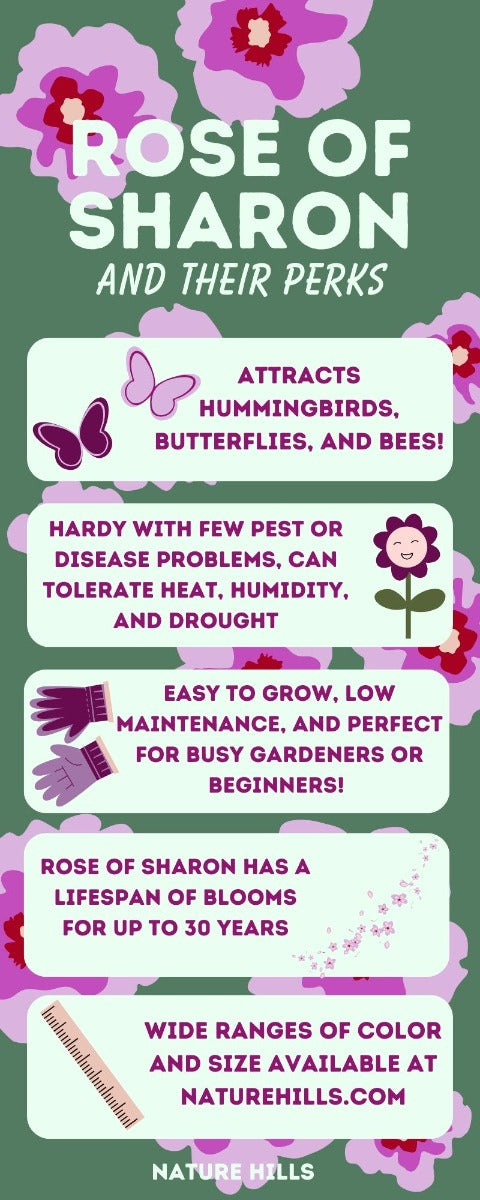 ROSE OF SHARON

AND THEIR PERKS

ATTRACTS HUMMINGBIRDS, BUTTERFLIES, AND BEES!

HARDY WITH FEW PEST OR DISEASE PROBLEMS, CAN TOLERATE HEAT, HUMIDITY, AND DROUGHT

EASY TO GROW, LOW MAINTENANCE, AND PERFECT FOR BUSY GARDENERS OR BEGINNERS!

ROSE OF SHARON HAS A LIFESPAN OF BLOOMS FOR UP TO 30 YEARS

WIDE RANGES OF COLOR AND SIZE AVAILABLE AT NATUREHILLS.COM

NATURE HILLS