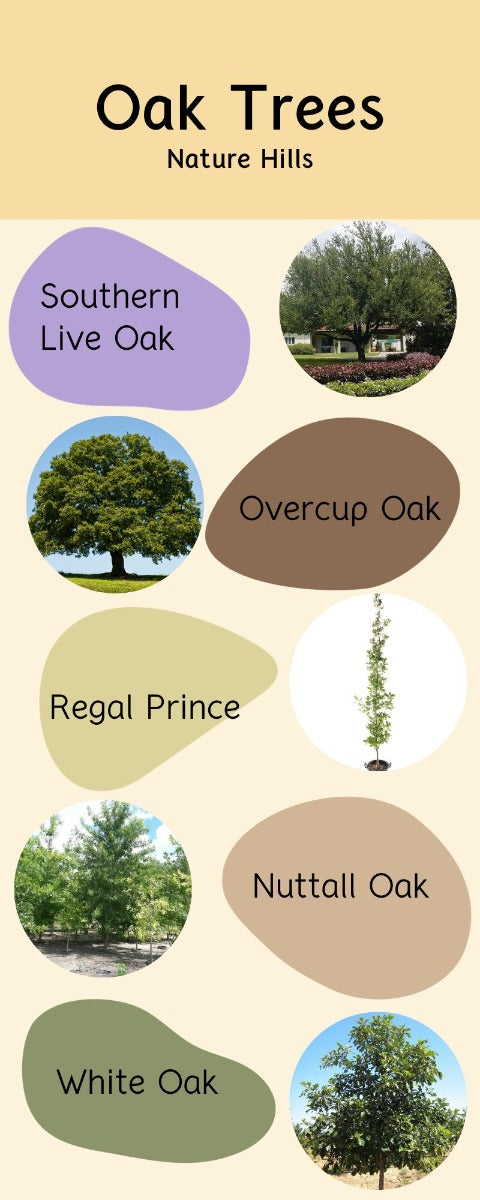 Oak Trees

Nature Hills

Southern Live Oak

Overcup Oak

Regal Prince

Nuttall Oak

White Oak