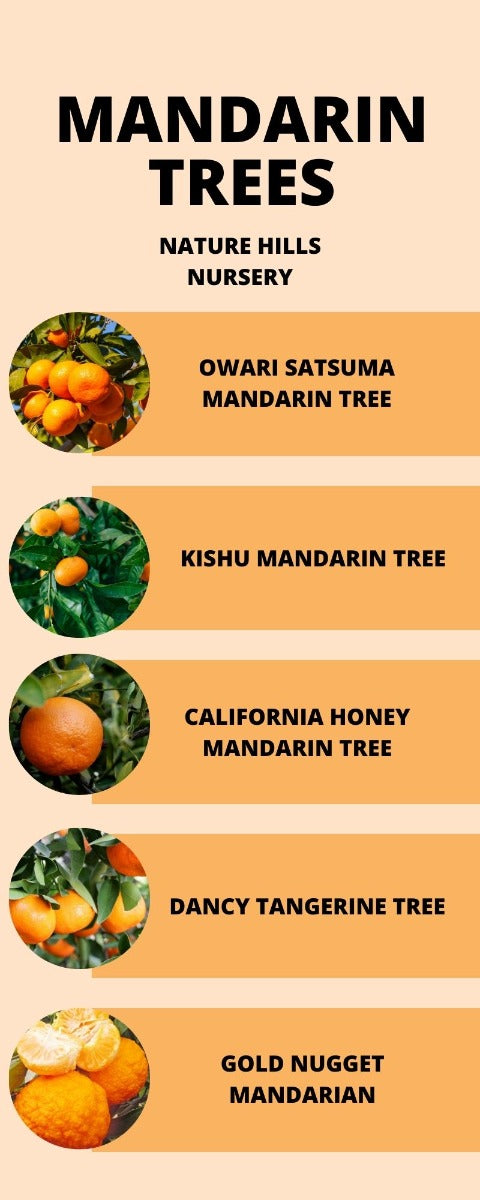 MANDARIN TREES

NATURE HILLS NURSERY

OWARI SATSUMA MANDARIN TREE

KISHU MANDARIN TREE

CALIFORNIA HONEY MANDARIN TREE

DANCY TANGERINE TREE

GOLD NUGGET MANDARIAN