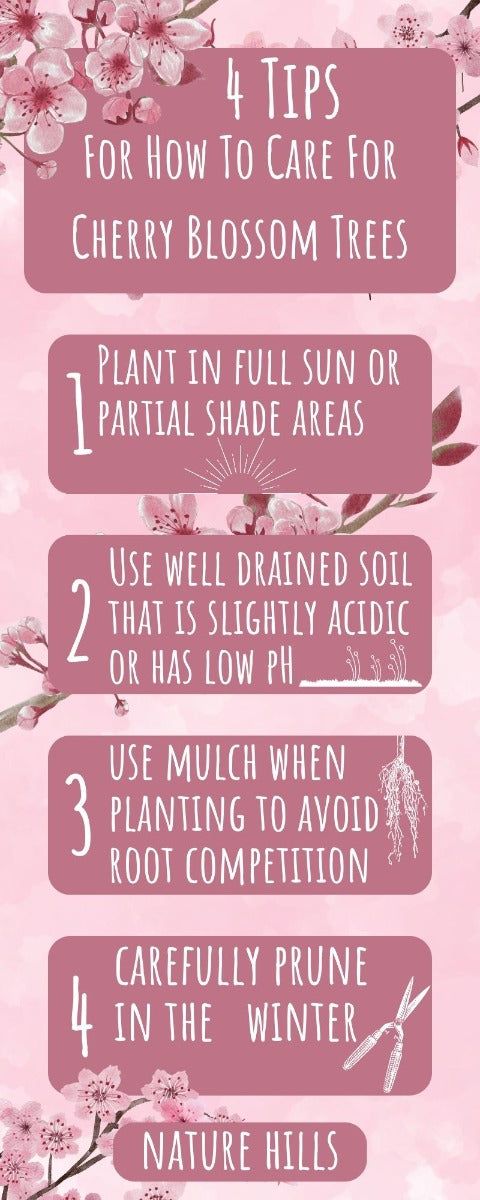 4 Tips
For How To Care For
Cherry Blossom Trees

1 Plant in full sun or partial shade areas

2 Use well drained soil that is slightly acidic or has low pH

3 Use mulch when planting to avoid root competition

4 Carefully prune in the winter

Nature Hills