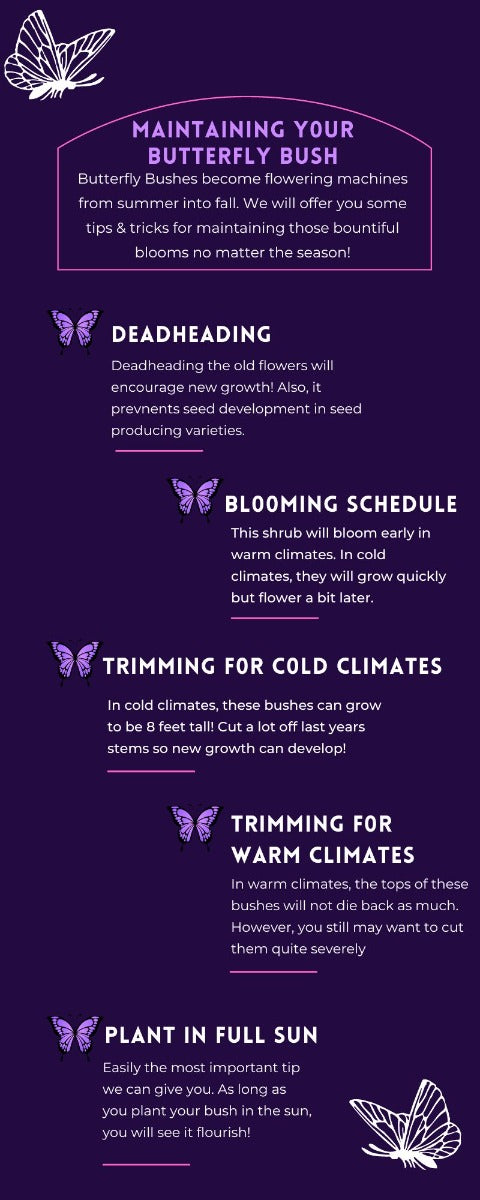 MAINTAINING YOUR BUTTERFLY BUSH

Butterfly Bushes become flowering machines from summer into fall. We will offer you some tips & tricks for maintaining those bountiful blooms no matter the season!

DEADHEADING

Deadheading the old flowers will encourage new growth! Also, it prevnents seed development in seed producing varieties.

BLOOMING SCHEDULE

This shrub will bloom early in warm climates. In cold climates, they will grow quickly but flower a bit later.

TRIMMING FOR COLD CLIMATES

In cold climates, these bushes can grow to be 8 feet tall! Cut a lot off last years stems so new growth can develop!

TRIMMING FOR WARM CLIMATES

In warm climates, the tops of these bushes will not die back as much. However, you still may want to cut them quite severely

PLANT IN FULL SUN

Easily the most important tip we can give you. As long as you plant your bush in the sun, you will see it flourish!